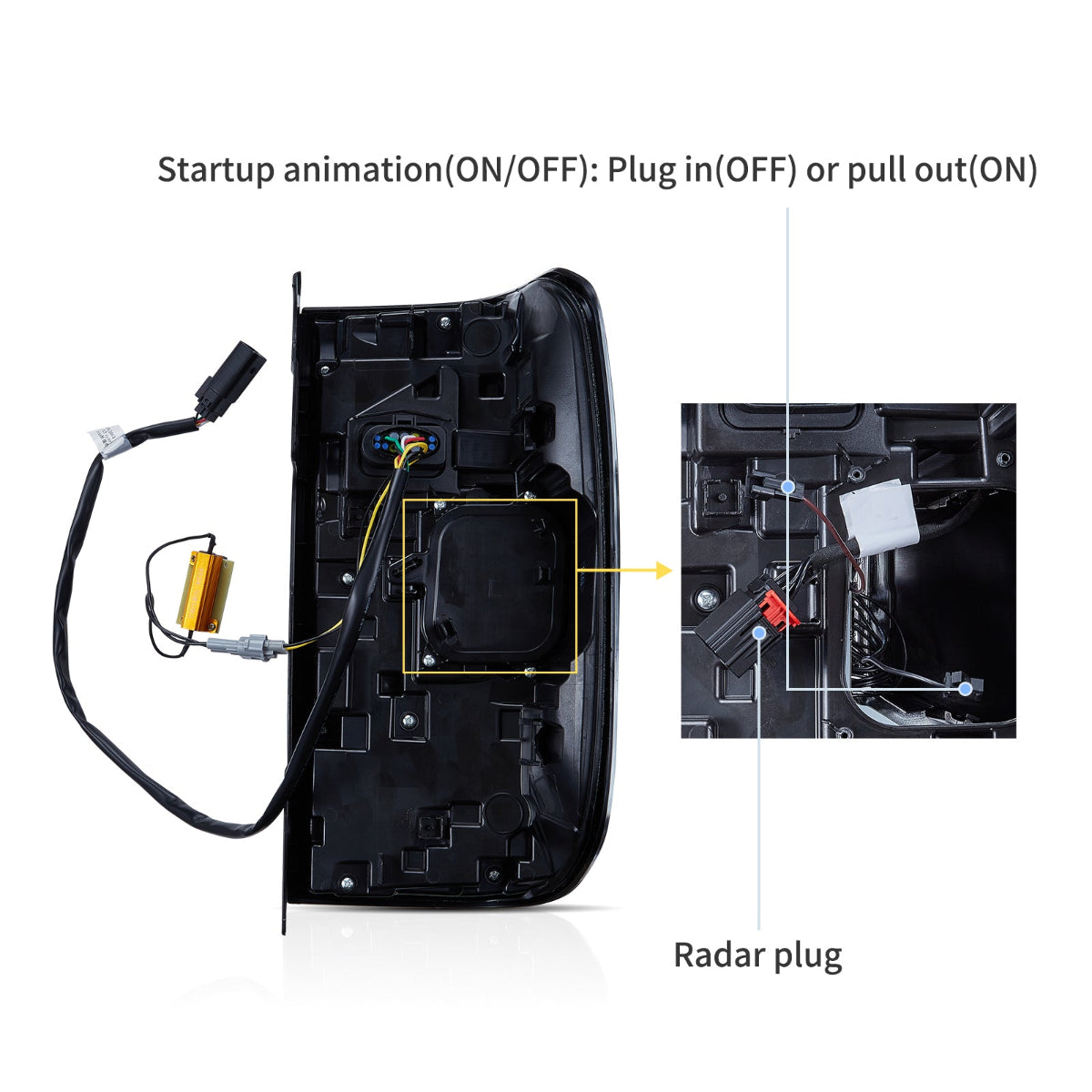 Startup animation(ON/OFF): Plug in(OFF) or pull out(ON)

Radar plug