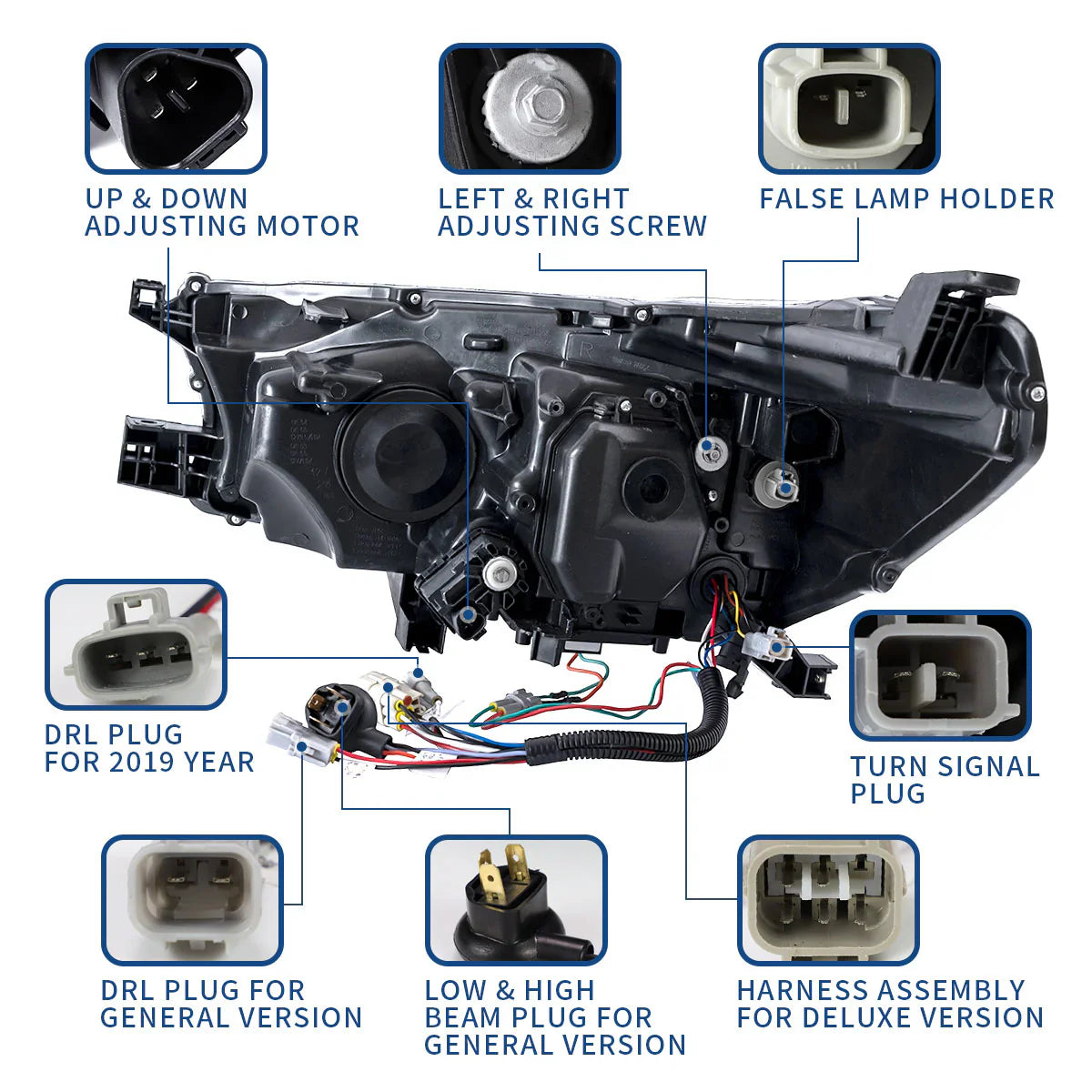 UP & DOWN
ADJUSTING MOTOR

LEFT & RIGHT
ADJUSTING SCREW

FALSE LAMP HOLDER

DRL PLUG
FOR 2019 YEAR

TURN SIGNAL
PLUG

DRL PLUG FOR
GENERAL VERSION

LOW & HIGH
BEAM PLUG FOR
GENERAL VERSION

HARNESS ASSEMBLY
FOR DELUXE VERSION