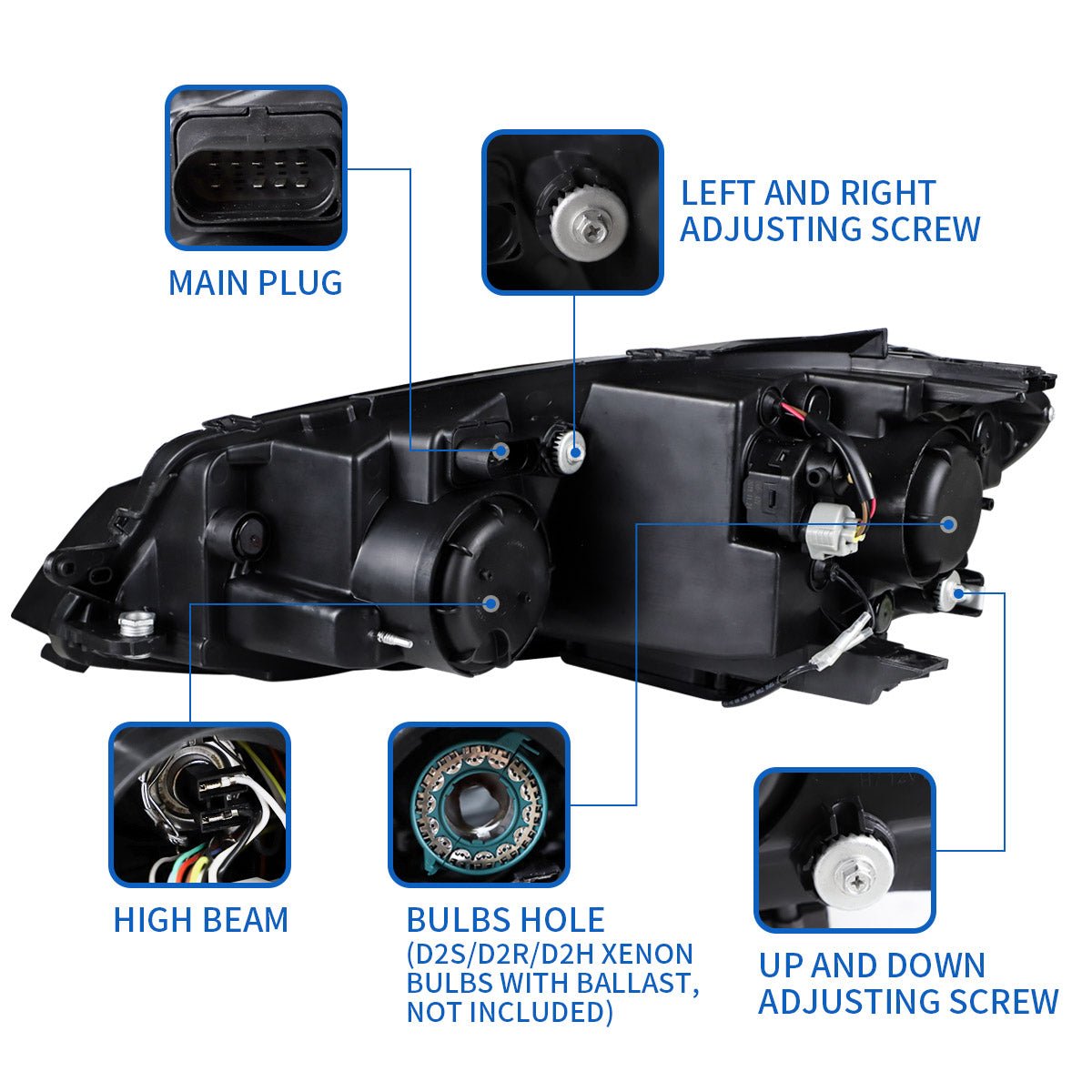 MAIN PLUG

LEFT AND RIGHT ADJUSTING SCREW

HIGH BEAM

BULBS HOLE (D2S/D2R/D2H XENON BULBS WITH BALLAST, NOT INCLUDED)

UP AND DOWN ADJUSTING SCREW