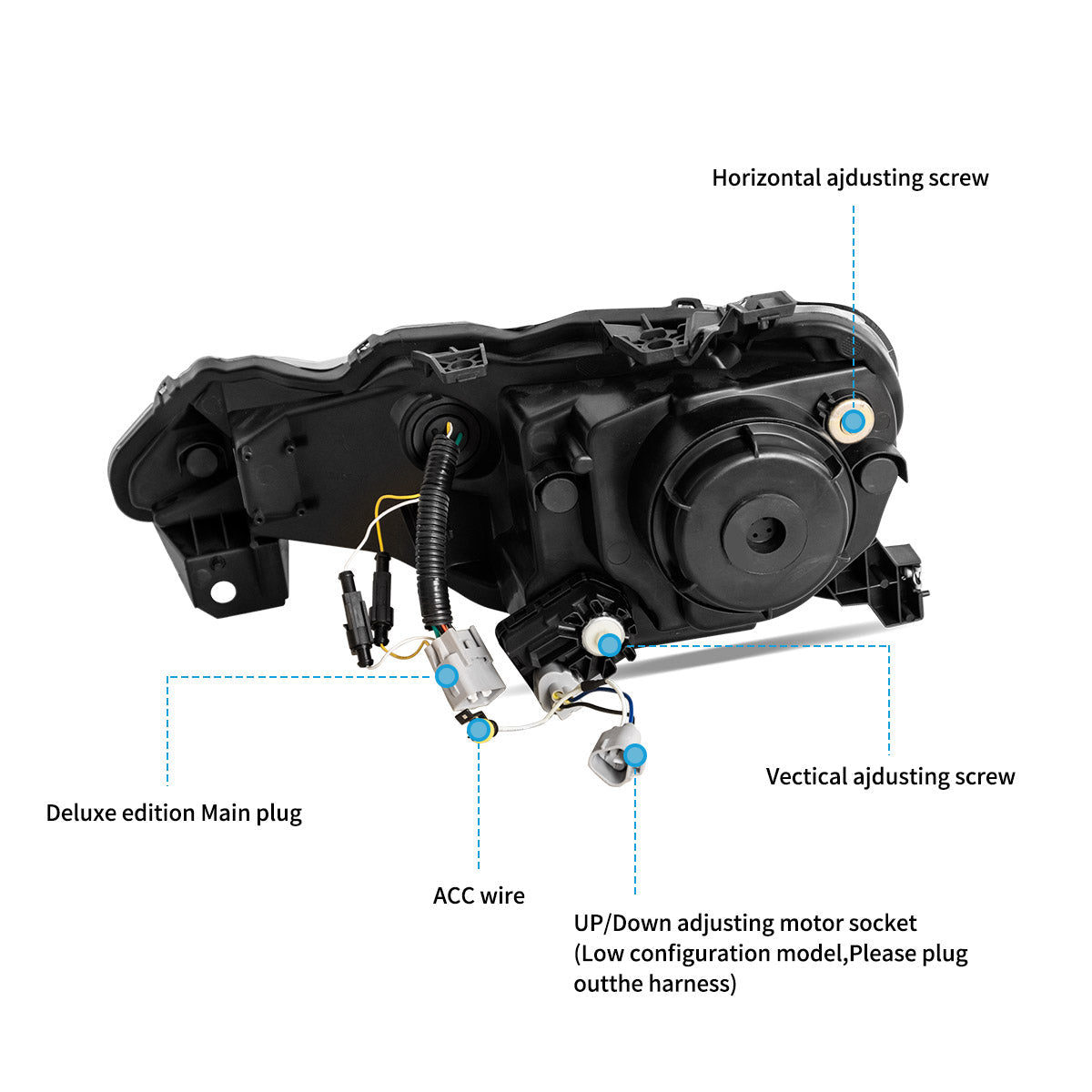 Horizontal ajdusting screw

Vectical ajdusting screw

Deluxe edition Main plug

ACC wire

UP/Down adjusting motor socket (Low configuration model,Please plug outthe harness)